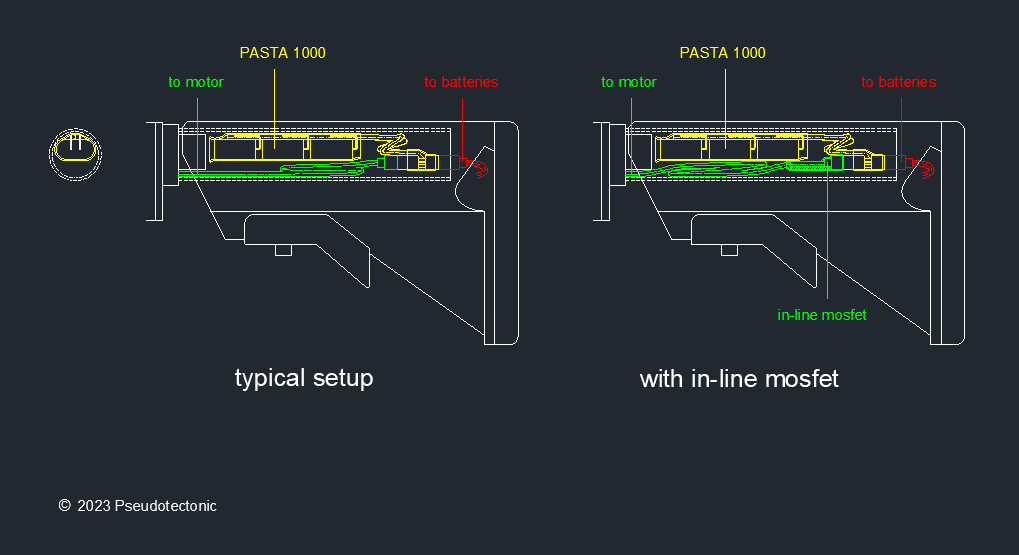 PASTA 1000

to motor

to batteries

typical setup

PASTA 1000

to motor

to batteries

in-line mosfet

with in-line mosfet

© 2023 Pseudotectonic