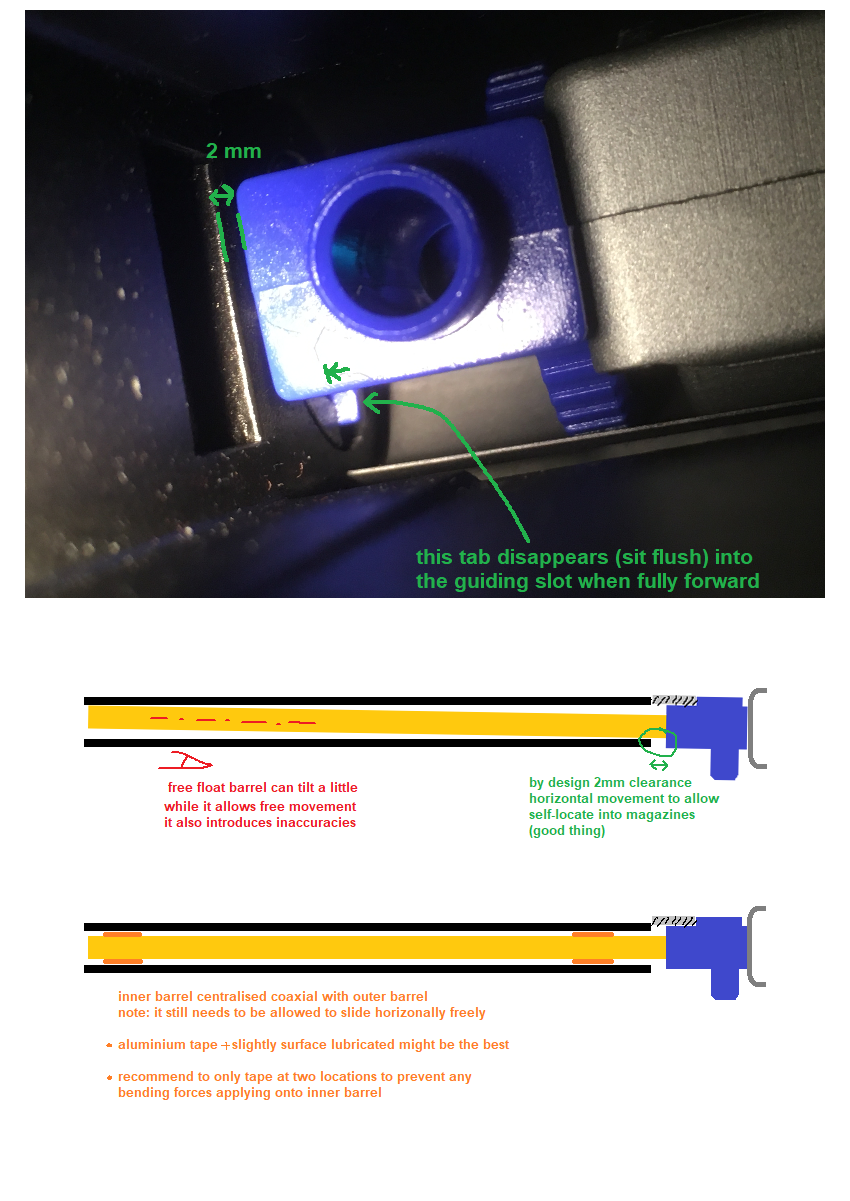 2 mm

this tab disappears (sit flush) into the guiding slot when fully forward

free float barrel can tilt a little
while it allows free movement
it also introduces inaccuracies

by design 2mm clearance
horizontal movement to allow
self-locate into magazines
(good thing)

inner barrel centralised coaxial with outer barrel
note: it still needs to be allowed to slide horizonally freely

• aluminium tape + slightly surface lubricated might be the best

• recommend to only tape at two locations to prevent any bending forces applying onto inner barrel